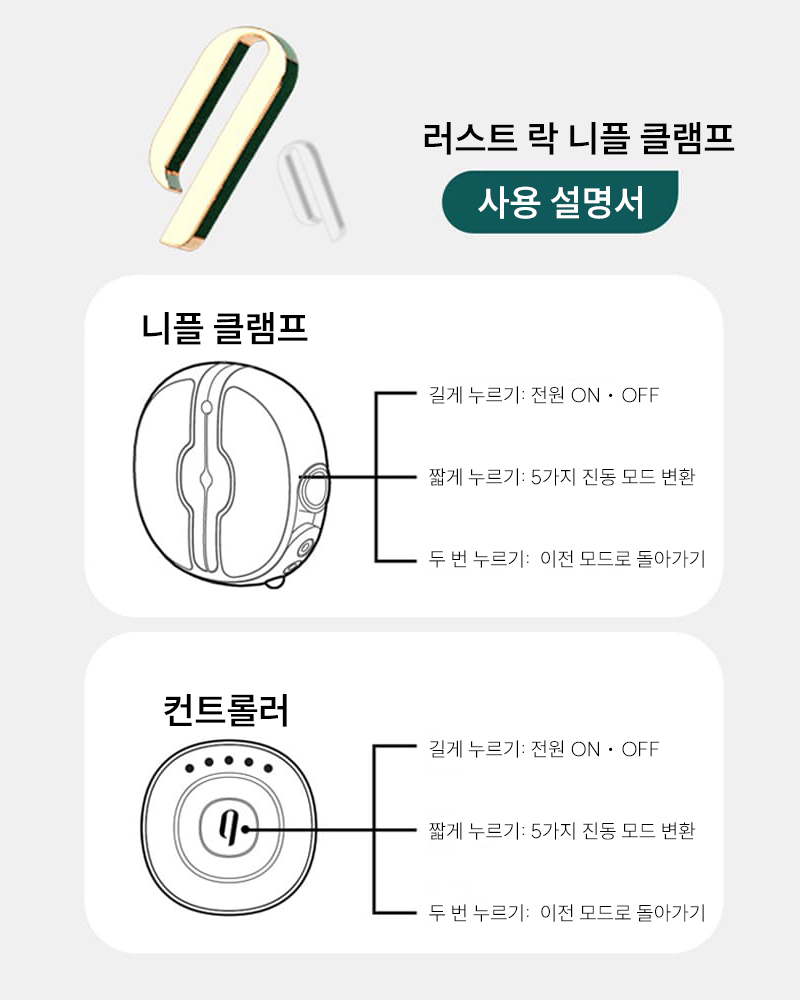 러스트 락 니플 클램프

사용 설명서

니플 클램프

길게 누르기: 전원 ON・OFF

짧게 누르기: 5가지 진동 모드 변환

두 번 누르기: 이전 모드로 돌아가기

컨트롤러

길게 누르기: 전원 ON・OFF

짧게 누르기: 5가지 진동 모드 변환

두 번 누르기: 이전 모드로 돌아가기