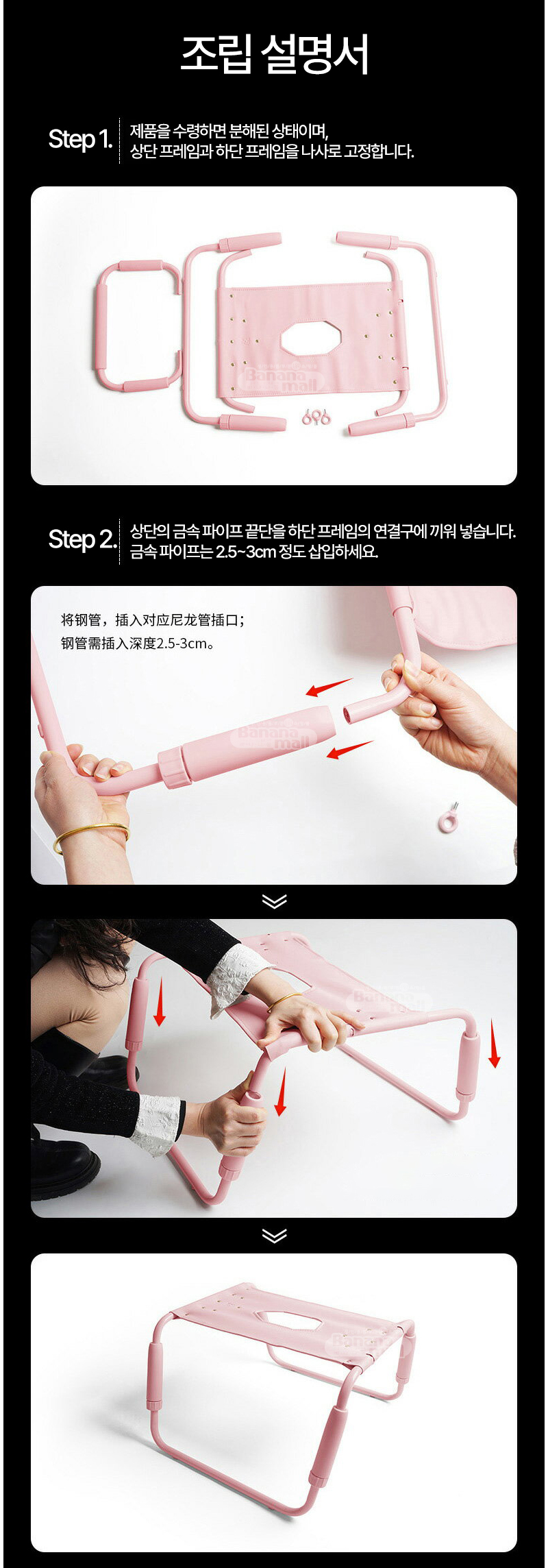 조립 설명서

Step 1. 제품을 수령하면 분해된 상태이며, 상단 프레임과 하단 프레임을 나사로 고정합니다.

Banana mall

Step 2. 상단의 금속 파이프 끝단을 하단 프레임의 연결구에 끼워 넣습니다. 금속 파이프는 2.5~3cm 정도 삽입하세요.

将钢管，插入对应尼龙管插口；
钢管需插入深度2.5-3cm。

Banana mall

Banana mall

Banana mall