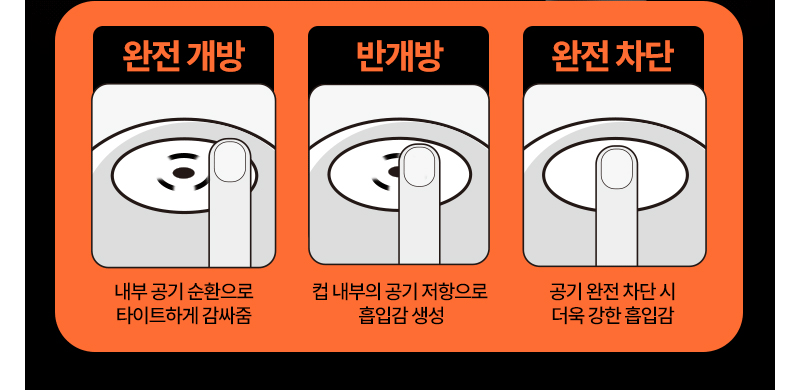 완전 개방

내부 공기 순환으로 타이트하게 감싸줌

반개방

컵 내부의 공기 저항으로 흡입감 생성

완전 차단

공기 완전 차단 시 더욱 강한 흡입감