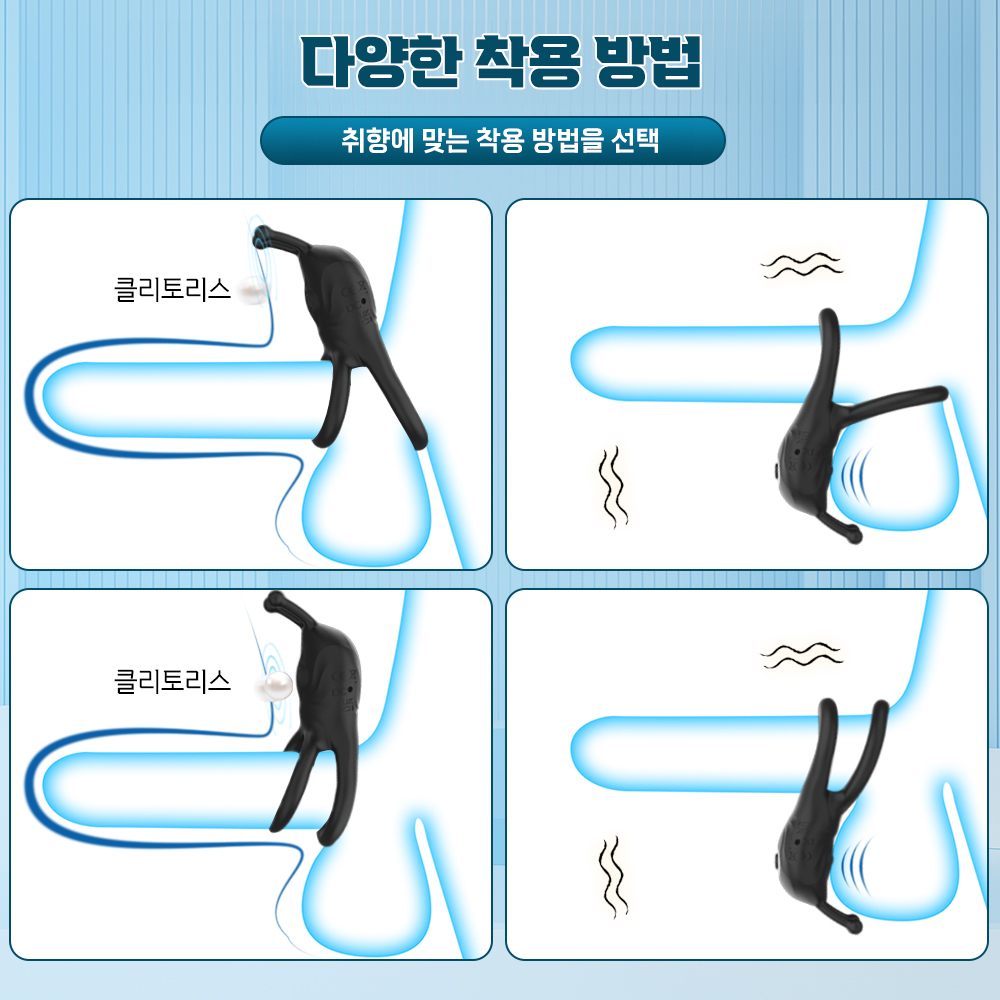 다양한 착용 방법

취향에 맞는 착용 방법을 선택

클리토리스

클리토리스