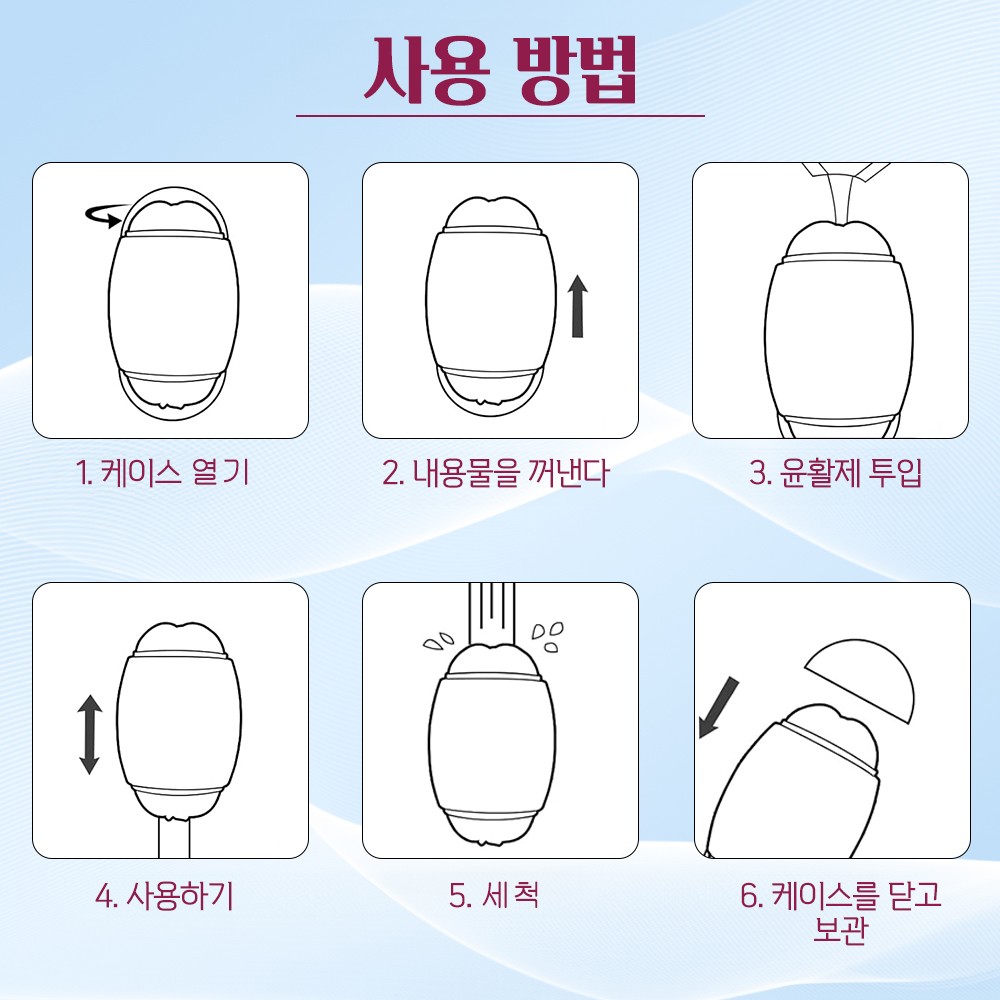 사용 방법

1. 케이스 열기

2. 내용물을 꺼낸다

3. 윤활제 투입

4. 사용하기

5. 세 척

6. 케이스를 닫고 보관