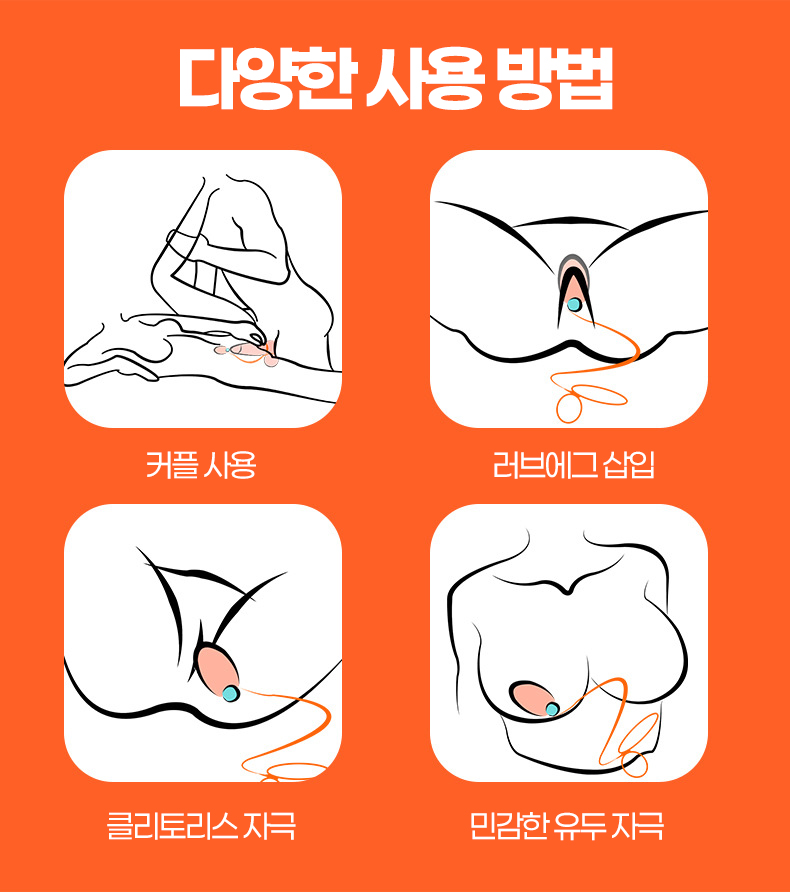 다양한 사용 방법

커플 사용

러브에그 삽입

클리토리스 자극

민감한 유두 자극