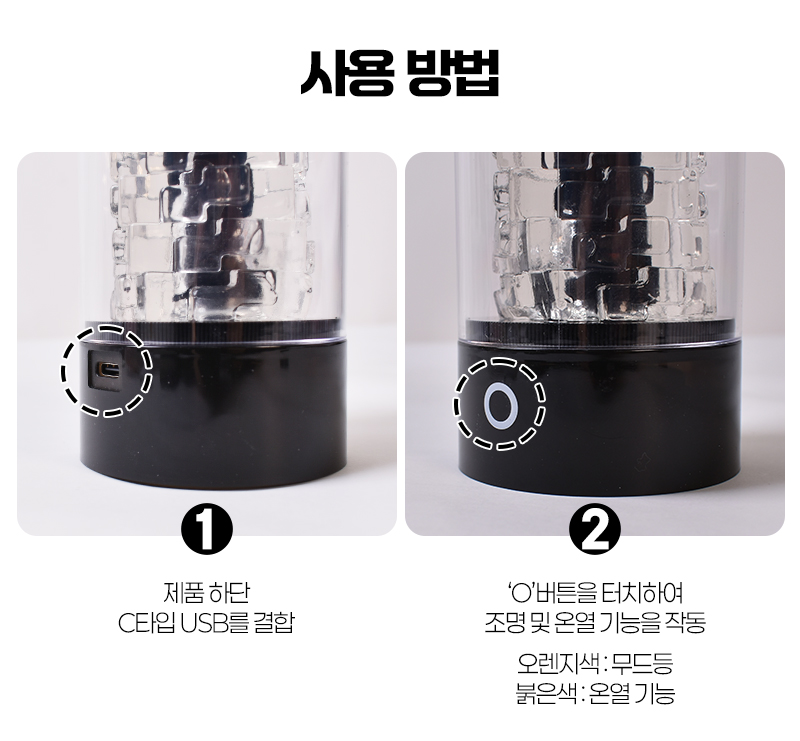 사용 방법

1

제품 하단
C타입 USB를 결합

2

'O'버튼을 터치하여
조명 및 온열 기능을 작동

오렌지색 : 무드등
붉은색 : 온열 기능