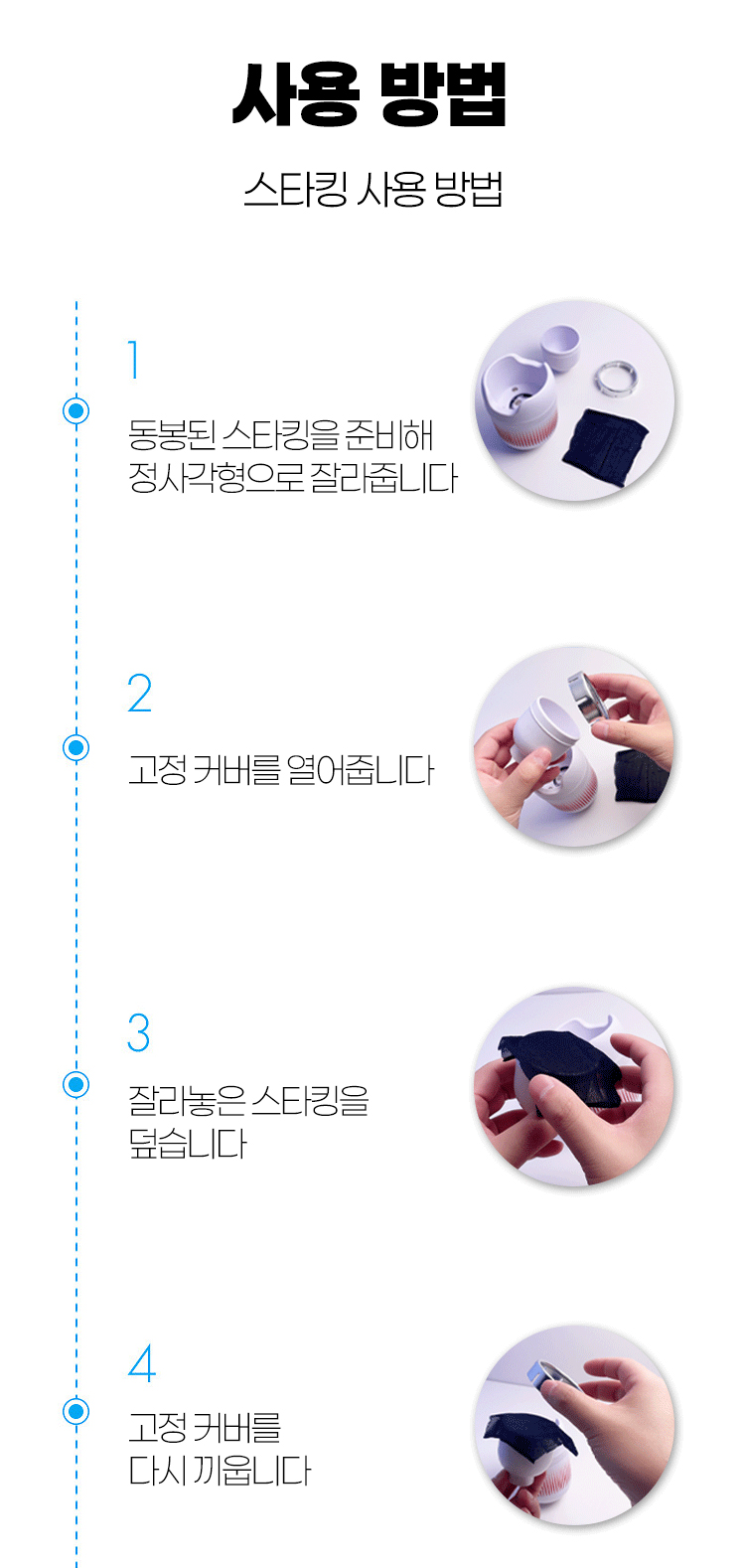 사용 방법

스타킹 사용 방법

1

동봉된 스타킹을 준비해 정사각형으로 잘라줍니다

2

고정 커버를 열어줍니다

3

잘라놓은 스타킹을 덮습니다

4

고정 커버를 다시 끼웁니다