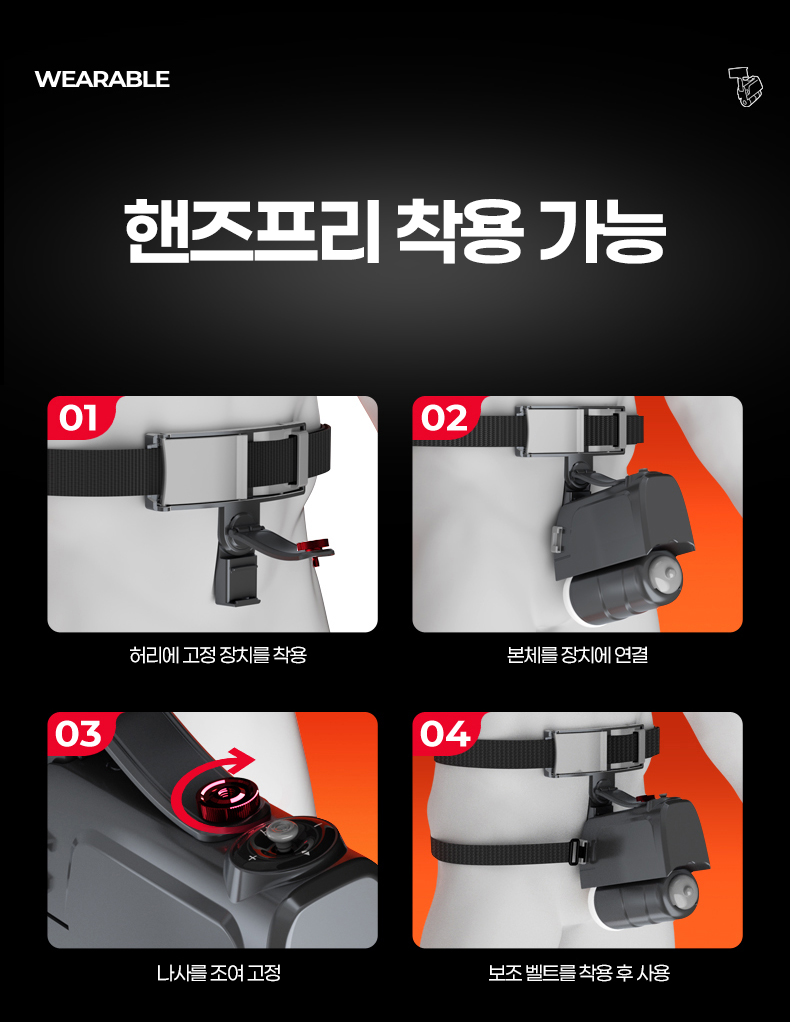 WEARABLE

핸즈프리 착용 가능

01

허리에 고정 장치를 착용

02

본체를 장치에 연결

03

나사를 조여 고정

04

보조 벨트를 착용 후 사용